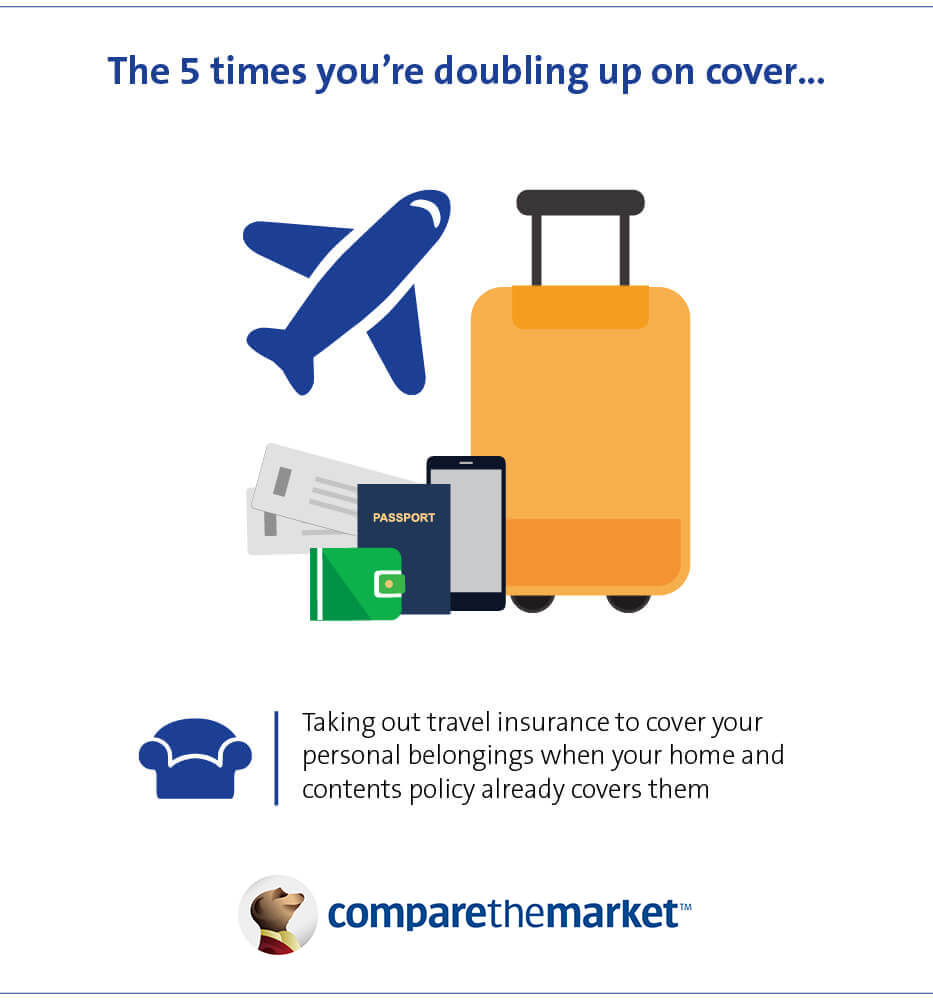 The 5 times you're doubling up on cover...

PASSPORT

Taking out travel insurance to cover your personal belongings when your home and contents policy already covers them

comparethemarket™